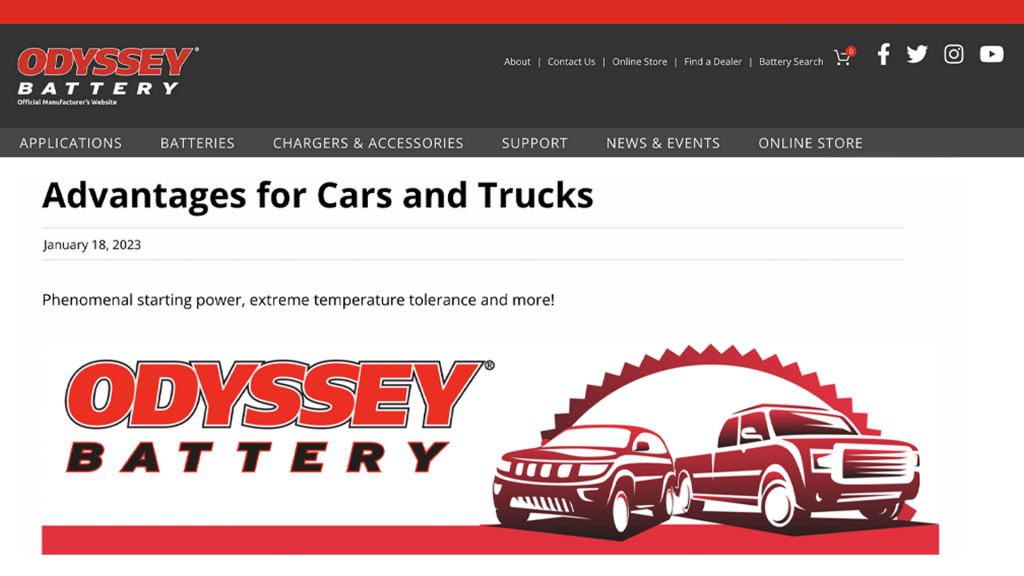 ODYSSEY® BATTERY
Official Manufacturer's Website

About | Contact Us | Online Store | Find a Dealer | Battery Search 0

APPLICATIONS BATTERIES CHARGERS & ACCESSORIES SUPPORT NEWS & EVENTS ONLINE STORE

Advantages for Cars and Trucks

January 18, 2023

Phenomenal starting power, extreme temperature tolerance and more!

ODYSSEY® BATTERY