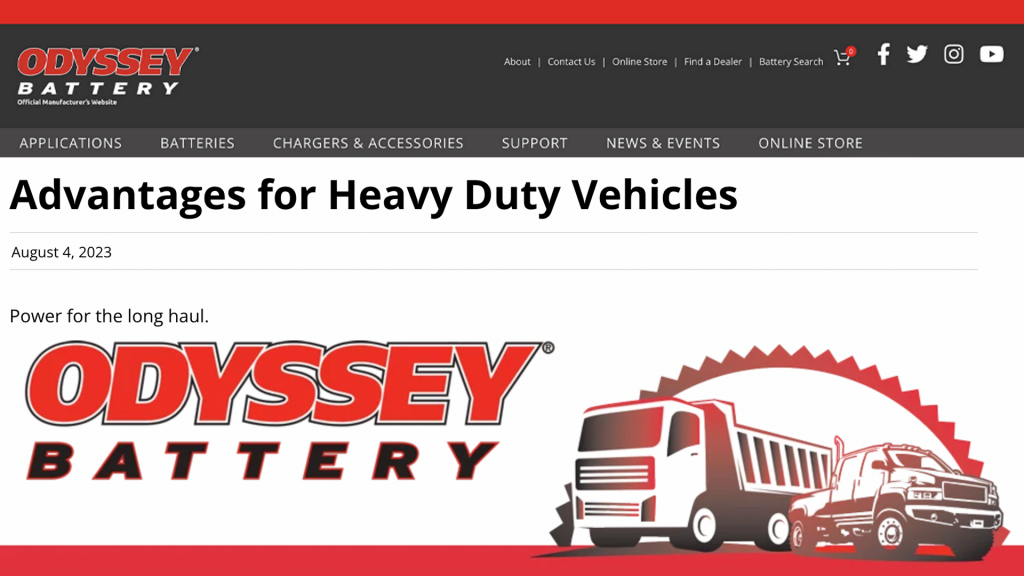 ODYSSEY®
BATTERY
Official Manufacturer's Website

About | Contact Us | Online Store | Find a Dealer | Battery Search 0

APPLICATIONS BATTERIES CHARGERS & ACCESSORIES SUPPORT NEWS & EVENTS ONLINE STORE

Advantages for Heavy Duty Vehicles

August 4, 2023

Power for the long haul.

ODYSSEY®
BATTERY