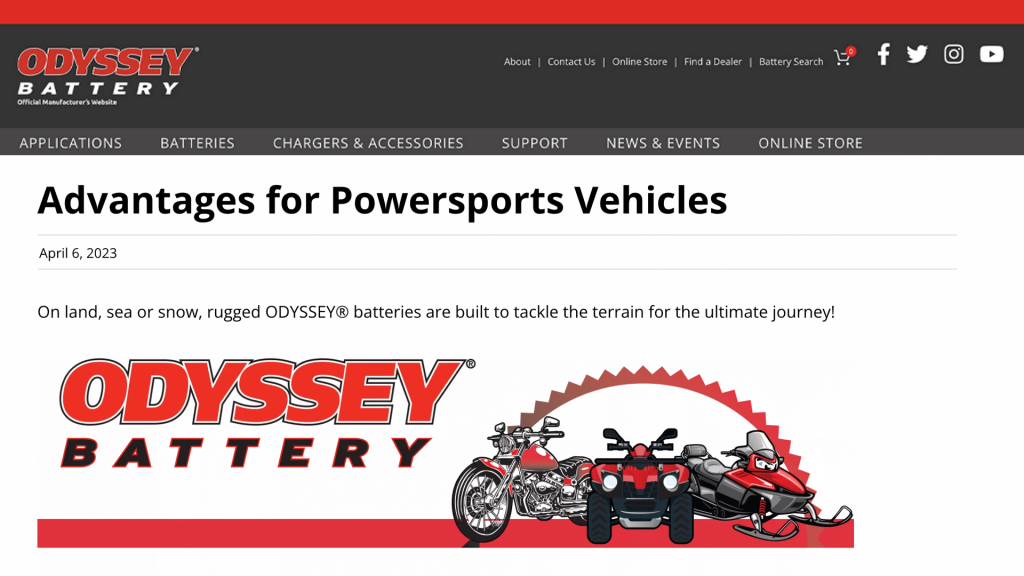 ODYSSEY®
BATTERY
Official Manufacturer's Website

About | Contact Us | Online Store | Find a Dealer | Battery Search 0

APPLICATIONS BATTERIES CHARGERS & ACCESSORIES SUPPORT NEWS & EVENTS ONLINE STORE

Advantages for Powersports Vehicles

April 6, 2023

On land, sea or snow, rugged ODYSSEY® batteries are built to tackle the terrain for the ultimate journey!

ODYSSEY®
BATTERY