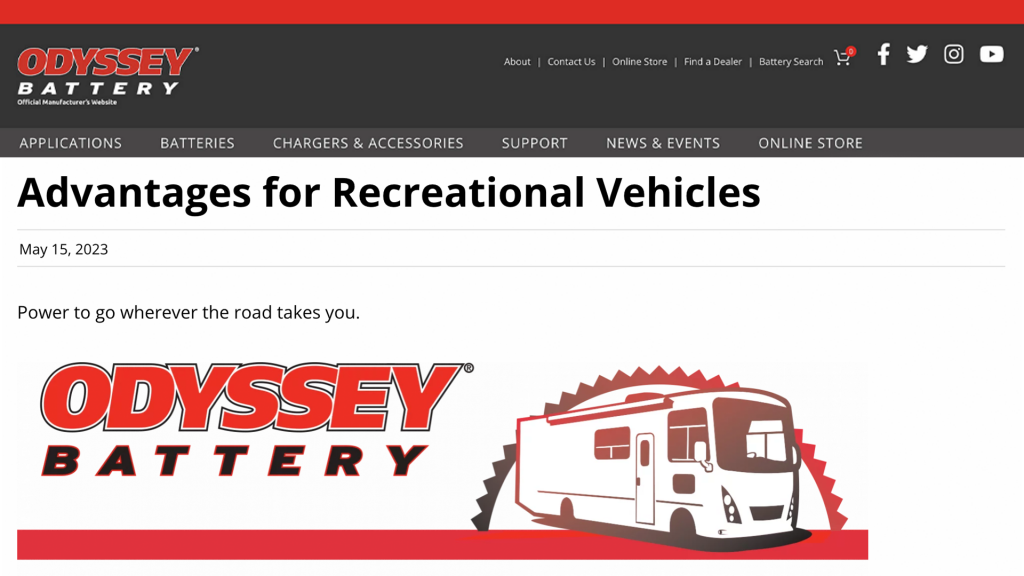 ODYSSEY® BATTERY
Official Manufacturer's Website

About | Contact Us | Online Store | Find a Dealer | Battery Search 0

APPLICATIONS BATTERIES CHARGERS & ACCESSORIES SUPPORT NEWS & EVENTS ONLINE STORE

Advantages for Recreational Vehicles

May 15, 2023

Power to go wherever the road takes you.

ODYSSEY® BATTERY